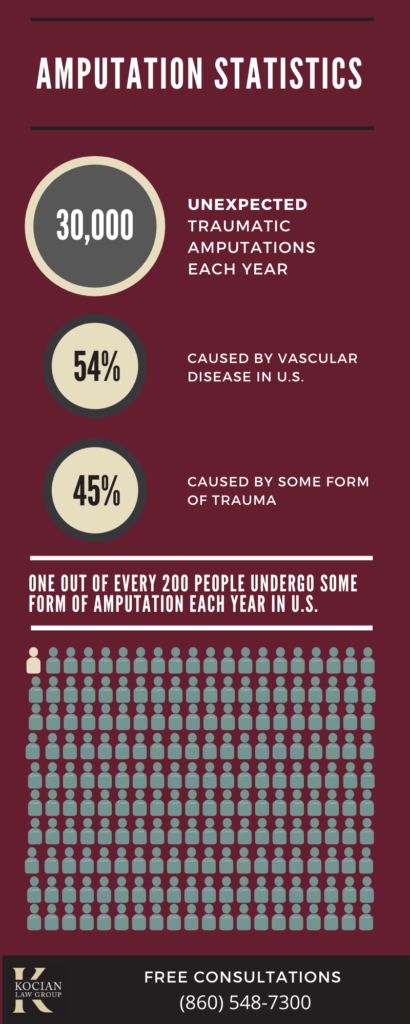 AMPUTATION STATISTICS

30,000

UNEXPECTED TRAUMATIC AMPUTATIONS EACH YEAR

54%

CAUSED BY VASCULAR DISEASE IN U.S.

45%

CAUSED BY SOME FORM OF TRAUMA

ONE OUT OF EVERY 200 PEOPLE UNDERGO SOME FORM OF AMPUTATION EACH YEAR IN U.S.

K
KOCIAN
LAW GROUP

FREE CONSULTATIONS
(860) 548-7300